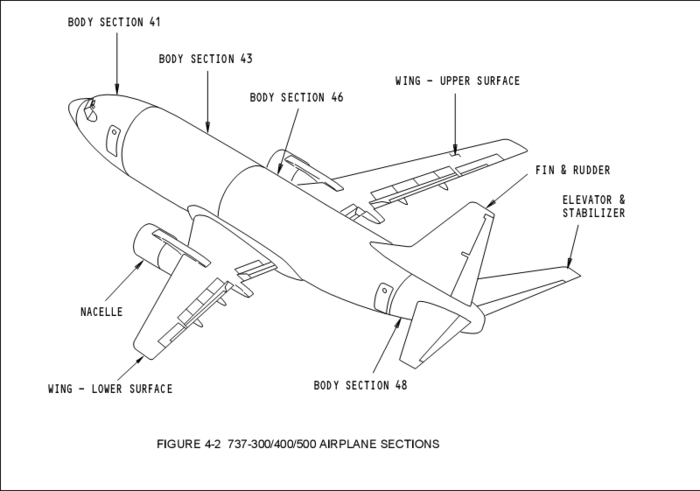 BODY SECTION 41

BODY SECTION 43

BODY SECTION 46

WING - UPPER SURFACE

FIN & RUDDER

ELEVATOR & STABILIZER

NACELLE

WING - LOWER SURFACE

BODY SECTION 48

FIGURE 4-2 737-300/400/500 AIRPLANE SECTIONS